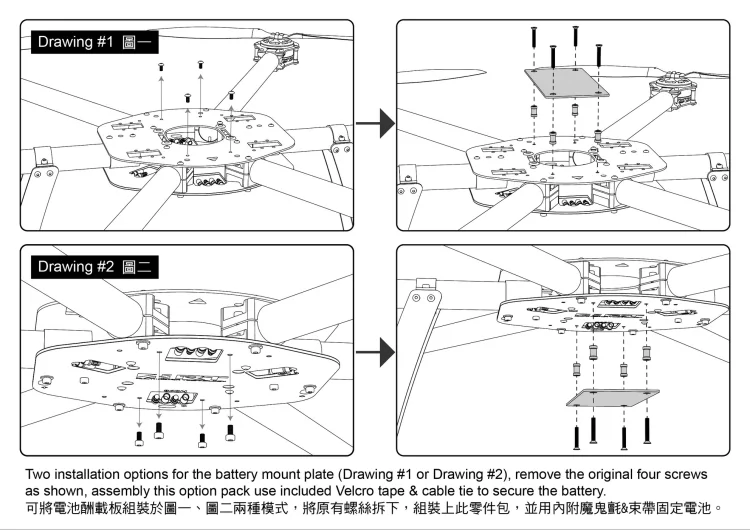 Drawing #1 圖一

Drawing #2 圖二

Two installation options for the battery mount plate (Drawing #1 or Drawing #2), remove the original four screws as shown, assembly this option pack use included Velcro tape & cable tie to secure the battery.
可將電池酬載板組裝於圖一、圖二兩種模式，將原有螺絲拆下，組裝上此零件包，並用內附魔鬼氈&束帶固定電池。